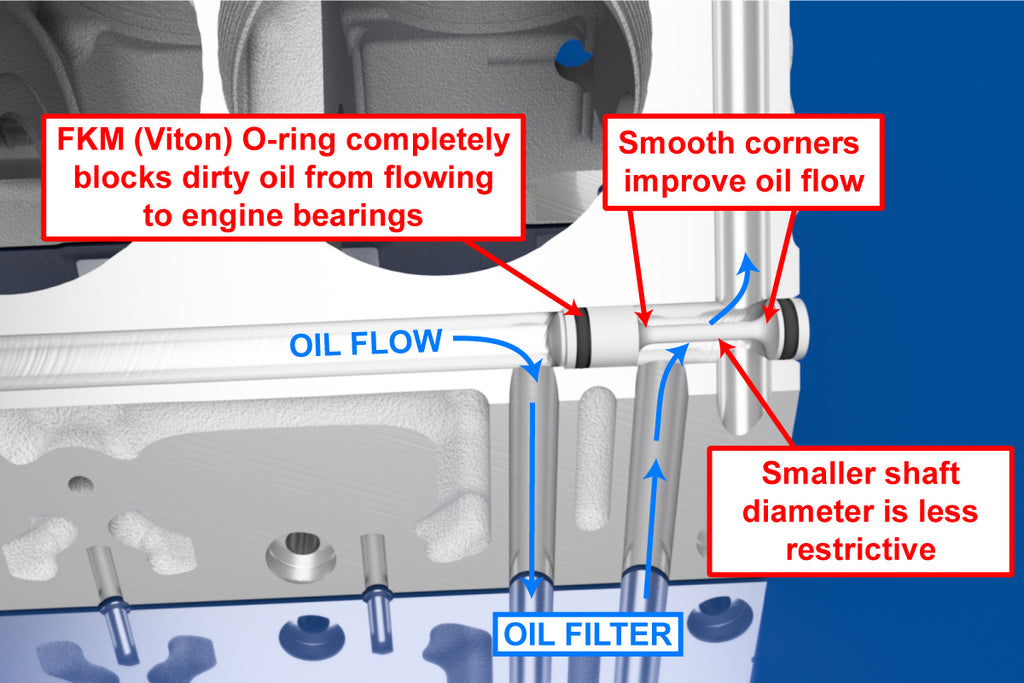 FKM (Viton) O-ring completely blocks dirty oil from flowing to engine bearings

Smooth corners improve oil flow

OIL FLOW

Smaller shaft diameter is less restrictive

OIL FILTER